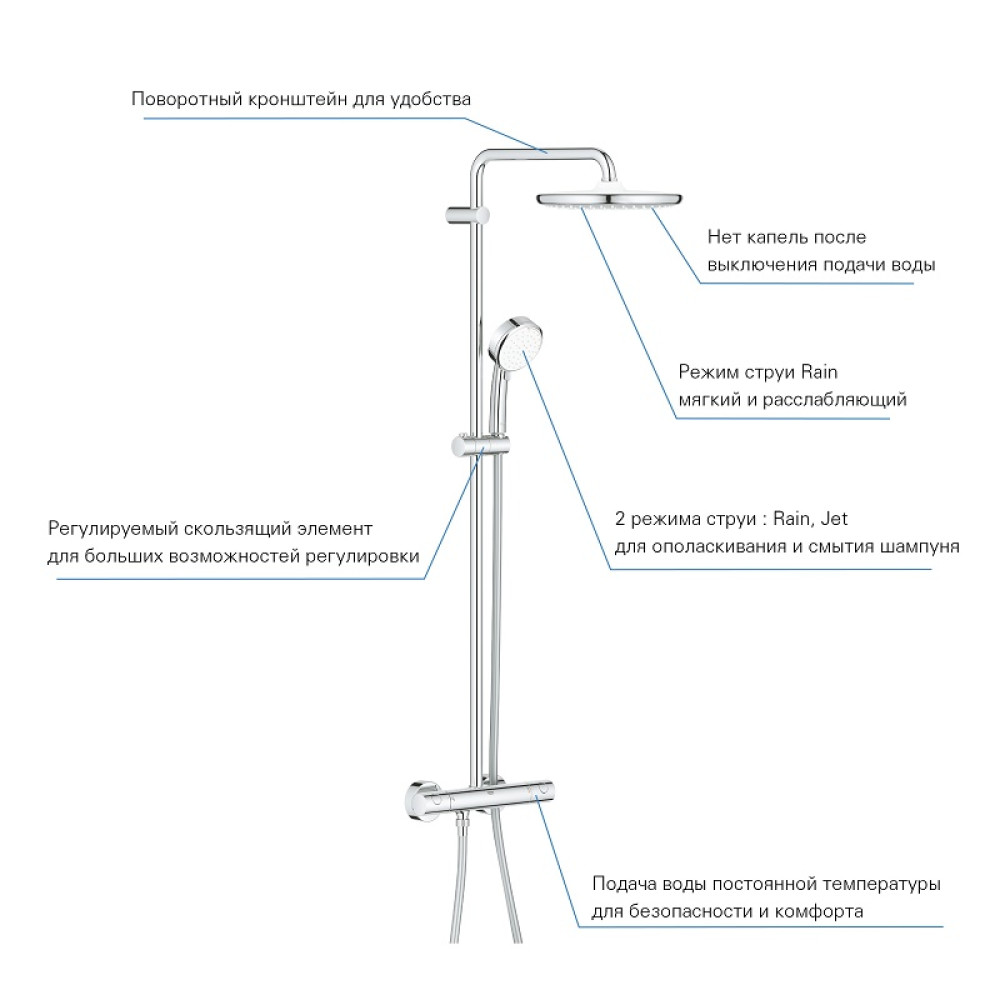 Поворотный кронштейн для удобства

Нет капель после выключения подачи воды

Режим струи Rain мягкий и расслабляющий

2 режима струи : Rain, Jet для ополаскивания и смытия шампуня

Регулируемый скользящий элемент для больших возможностей регулировки

Подача воды постоянной температуры для безопасности и комфорта