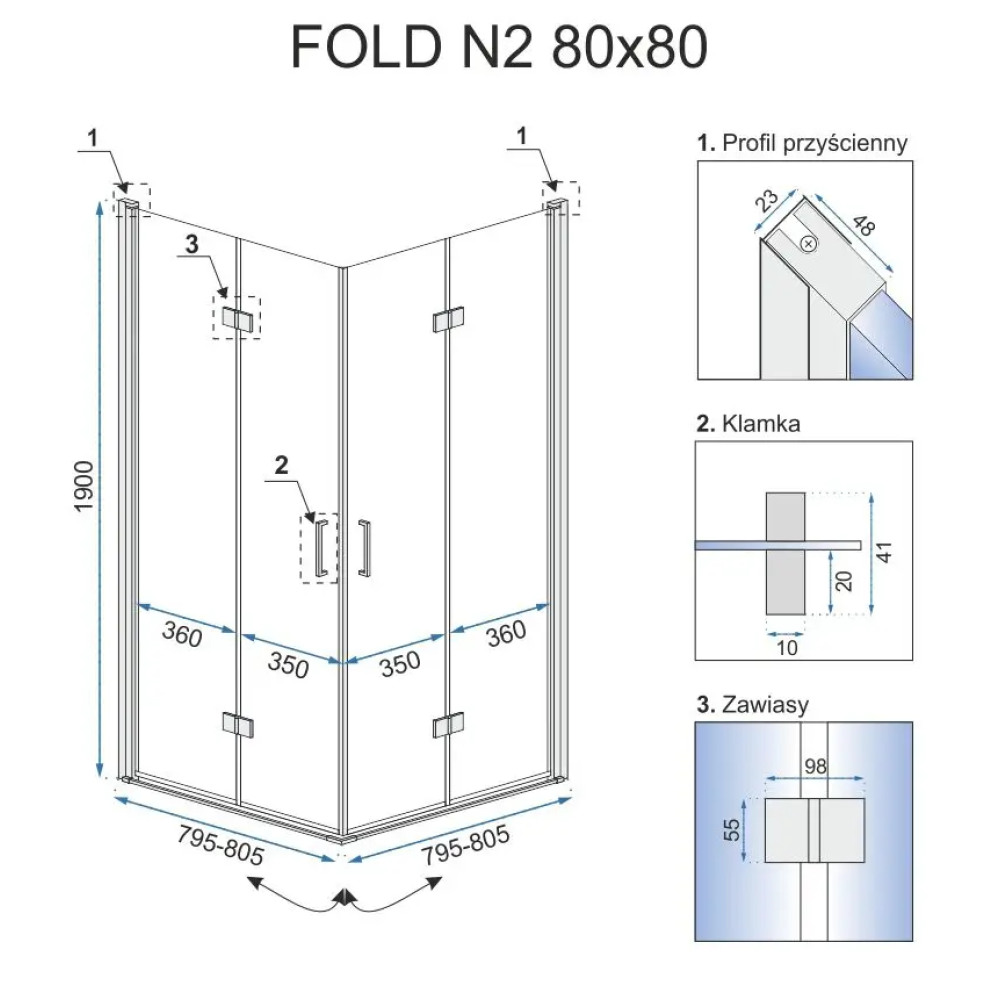 FOLD N2 80x80

1

1

3

2

1900

360

350

350

360

795-805

795-805

1. Profil przyścienny

23

48

2. Klamka

41

20

10

3. Zawiasy

98

55